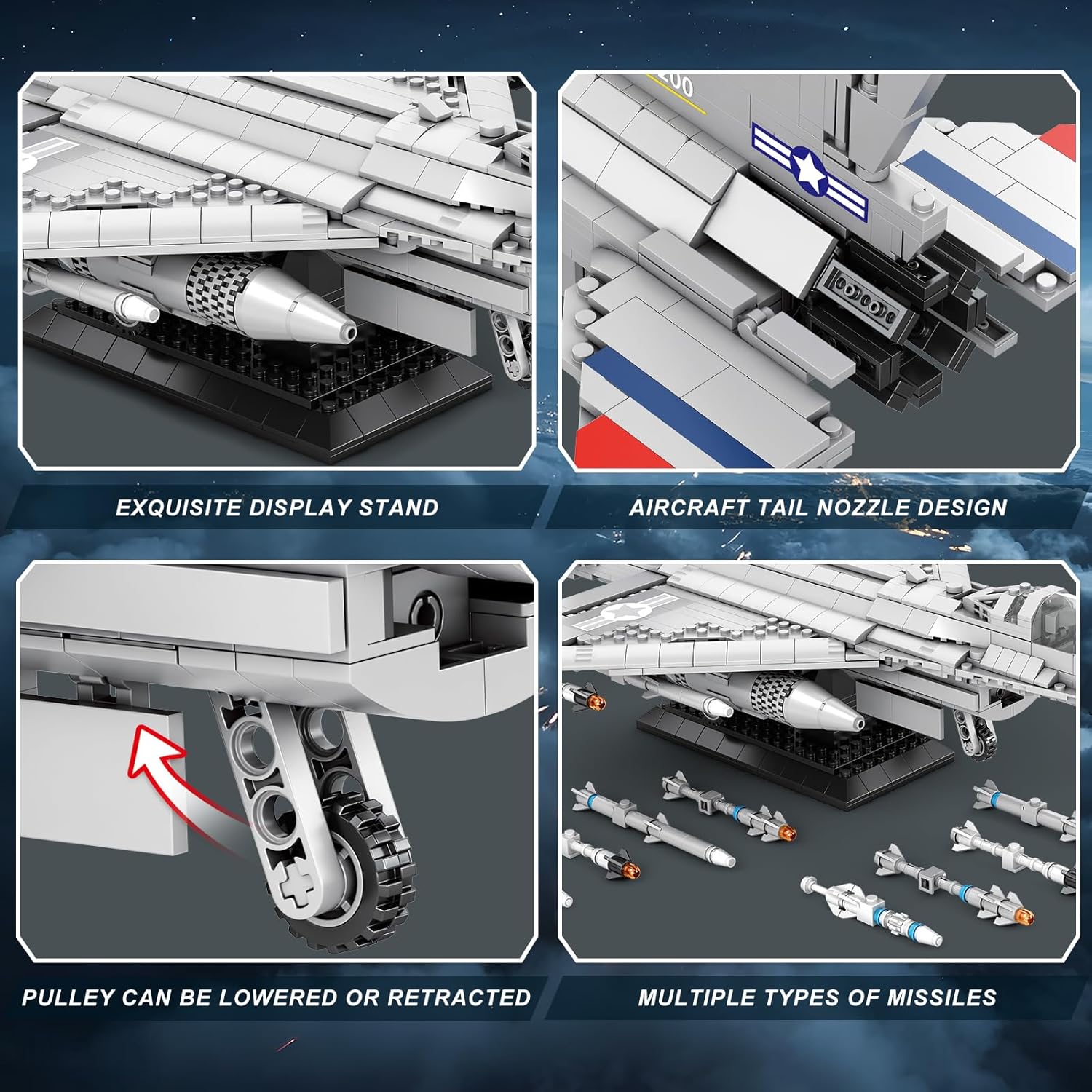 200

EXQUISITE DISPLAY STAND

AIRCRAFT TAIL NOZZLE DESIGN

PULLEY CAN BE LOWERED OR RETRACTED

MULTIPLE TYPES OF MISSILES